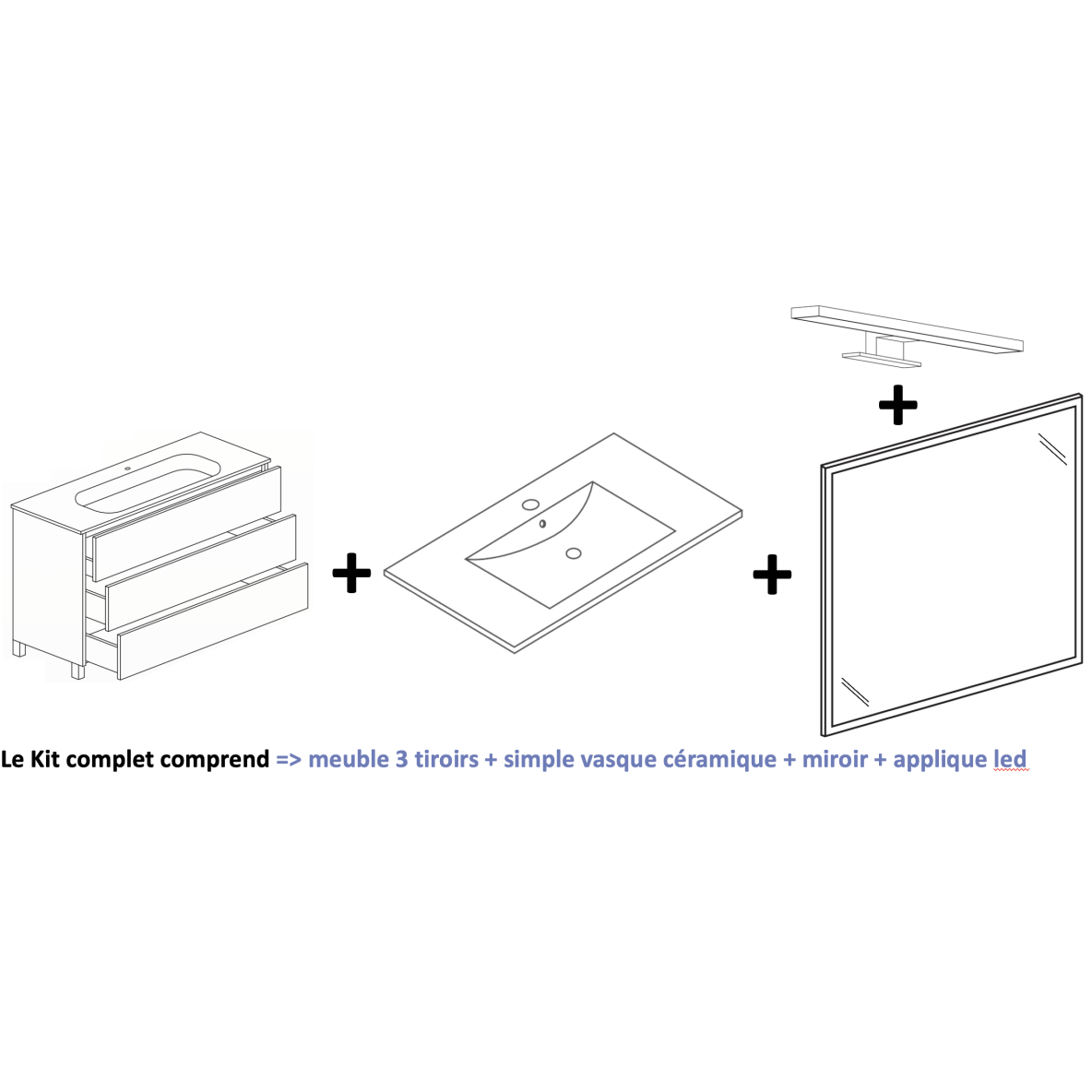 +

+ +

Le Kit complet comprend => meuble 3 tiroirs + simple vasque céramique + miroir + applique led